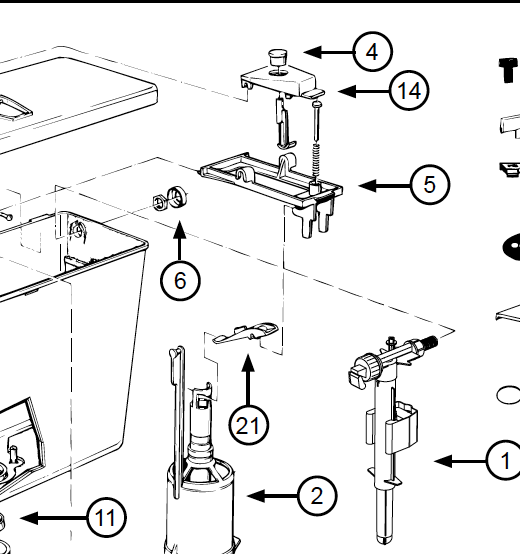 4
14
5
6
21
1
2
11