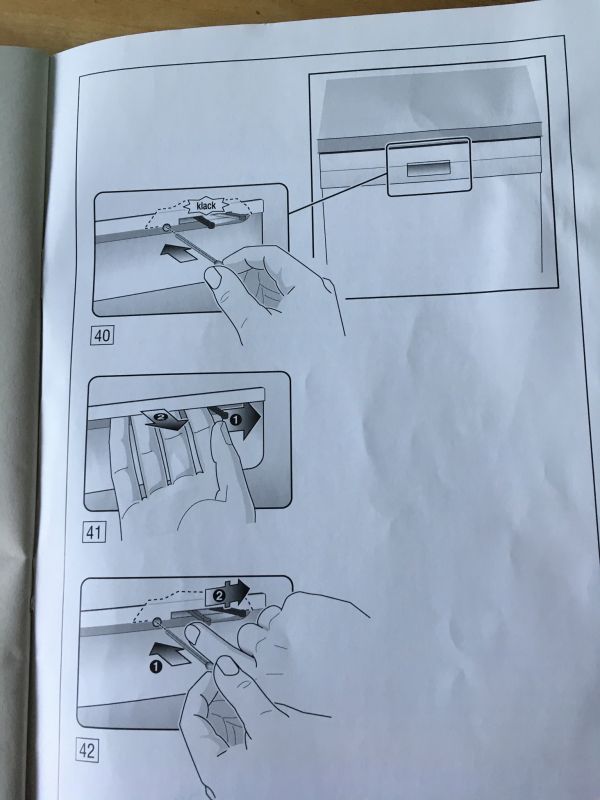 klack

40

2
1

41

2
1

42