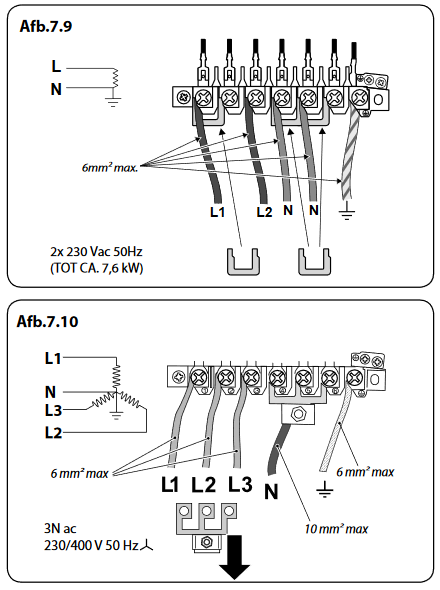 Afb.7.9

L
N

6mm² max.

L1 L2 N N

2x 230 Vac 50Hz
(TOT CA. 7,6 kW)

Afb.7.10

L1
N
L3
L2

6 mm² max

L1 L2 L3 N

6 mm² max

10 mm² max

3N ac
230/400 V 50 Hz