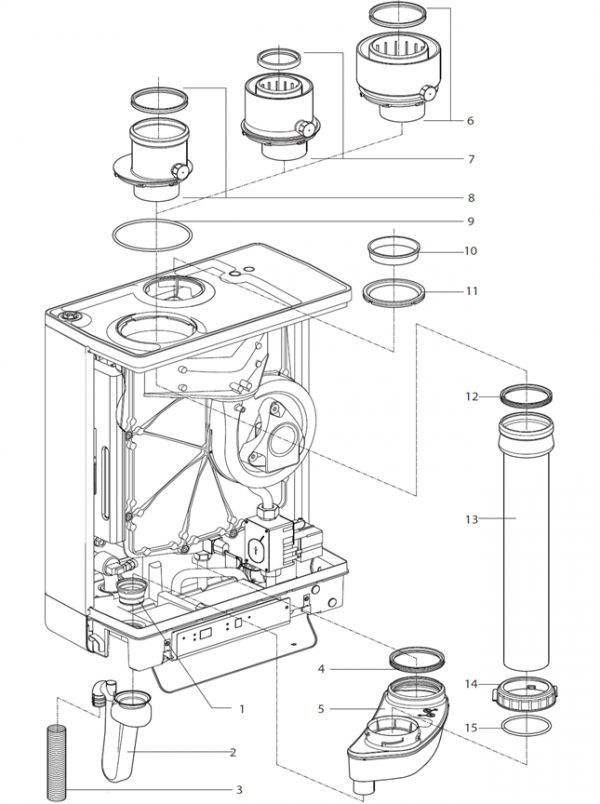 6
7
8
9
10
11
12
13
14
15
4
5
1
2
3