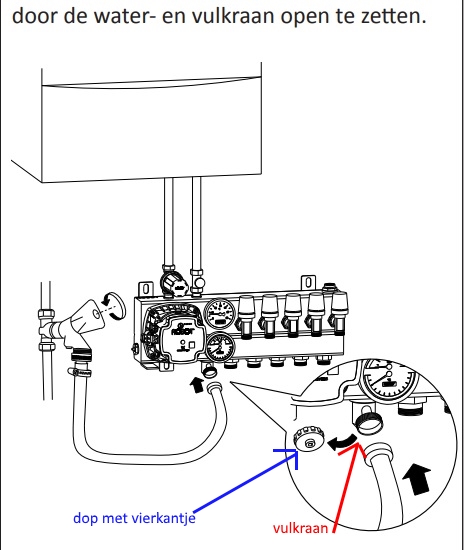 door de water- en vulkraan open te zetten.

dop met vierkantje

vulkraan