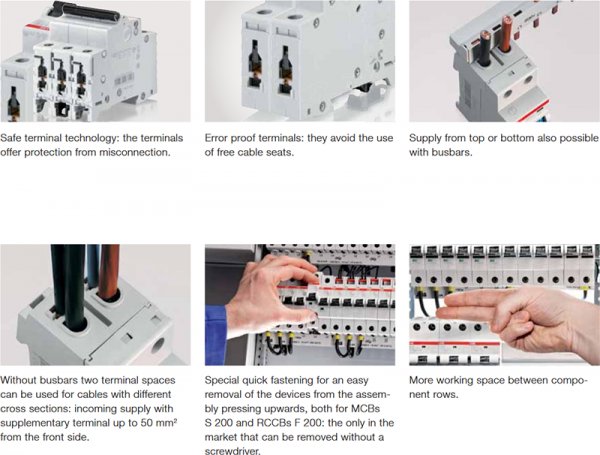 Safe terminal technology: the terminals offer protection from misconnection.

Error proof terminals: they avoid the use of free cable seats.

Supply from top or bottom also possible with busbars.

Without busbars two terminal spaces can be used for cables with different cross sections: incoming supply with supplementary terminal up to 50 mm² from the front side.

Special quick fastening for an easy removal of the devices from the assembly pressing upwards, both for MCBs S 200 and RCCBs F 200: the only in the market that can be removed without a screwdriver.

More working space between component rows.