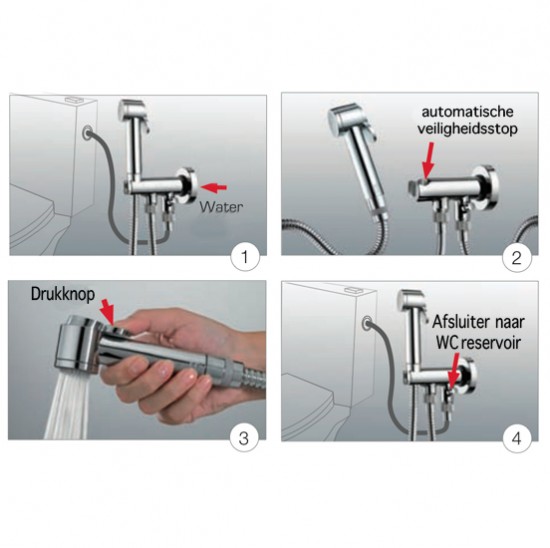 Water

1

automatische veiligheidsstop

2

Drukknop

3

Afsluiter naar WC reservoir

4