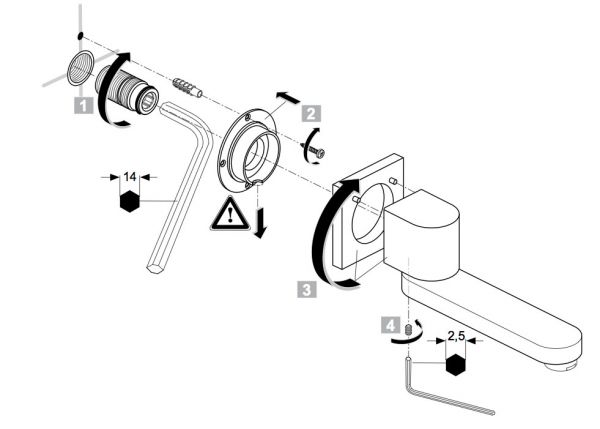 1
14
2
3
4
2,5