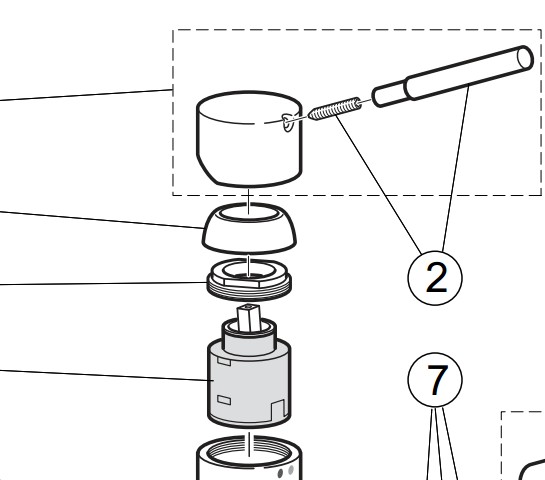 2

7