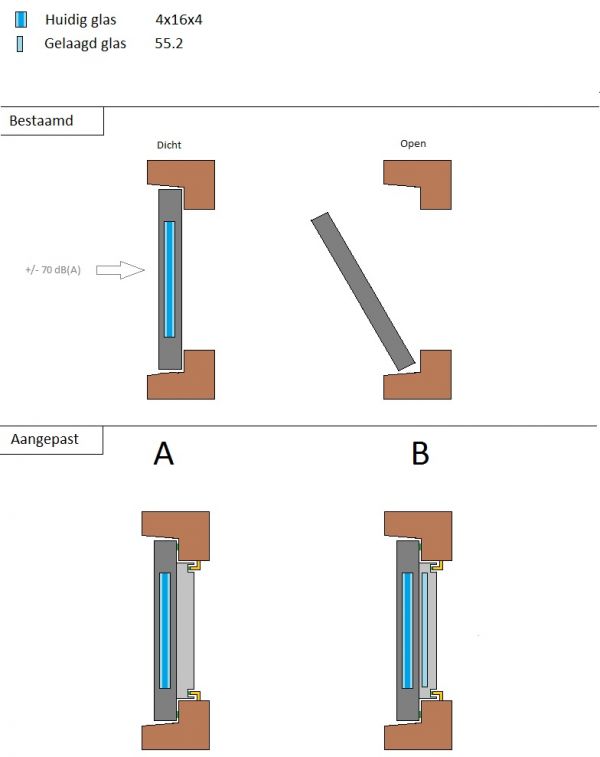 Huidig glas 4x16x4
Gelaagd glas 55.2

Bestaamd

Dicht

Open

+/- 70 dB(A)

Aangepast

A

B